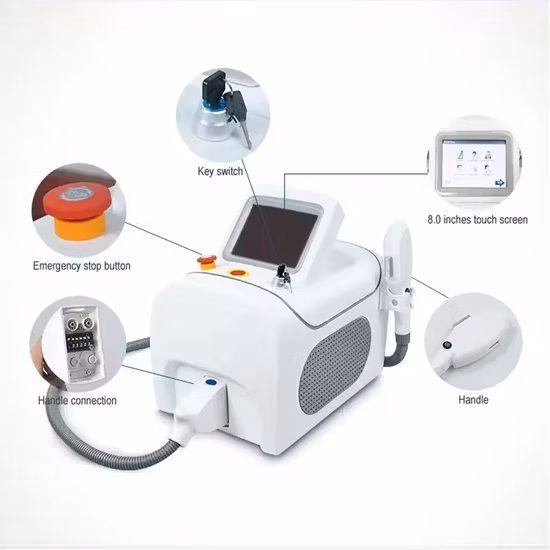 Key switch

8.0 inches touch screen

Emergency stop button

Handle connection

Handle